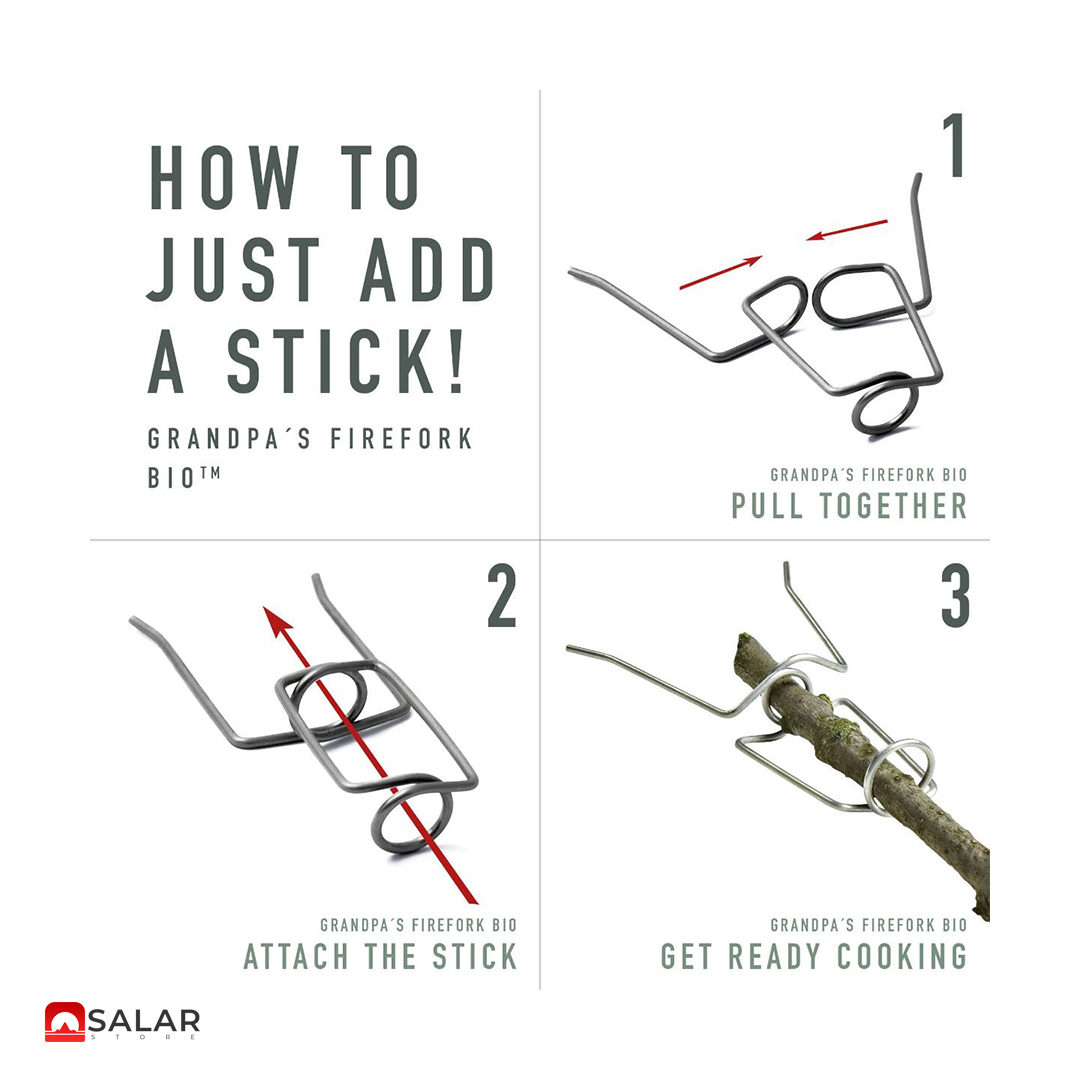 HOW TO JUST ADD A STICK!

GRANDPA´S FIREFORK BIO™

1

GRANDPA´S FIREFORK BIO
PULL TOGETHER

2

GRANDPA´S FIREFORK BIO
ATTACH THE STICK

3

GRANDPA´S FIREFORK BIO
GET READY COOKING

SALAR
STORE